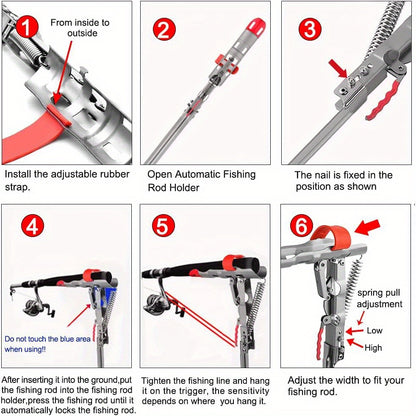 1

From inside to outside

Install the adjustable rubber strap.

2

Open Automatic Fishing Rod Holder

3

The nail is fixed in the position as shown

4

Do not touch the blue area when using!!

After inserting it into the ground,put the fishing rod into the fishing rod holder,press the fishing rod until it automatically locks the fishing rod.

5

Tighten the fishing line and hang it on the trigger, the sensitivity depends on where you hang it.

6

spring pull adjustment

Low

High

Adjust the width to fit your fishing rod.